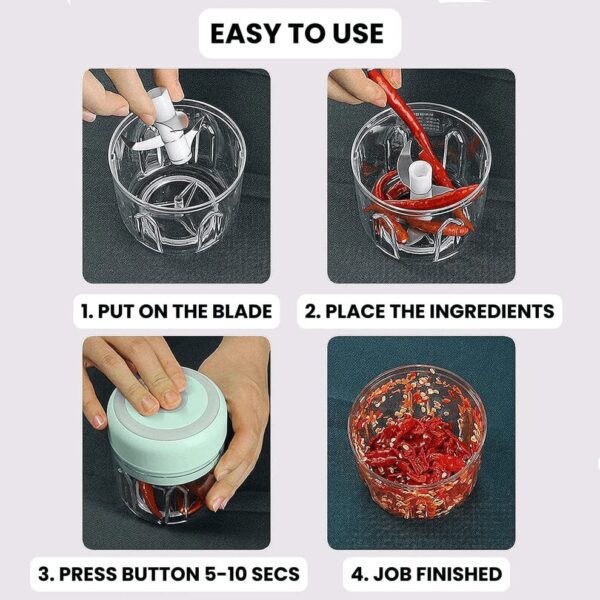 EASY TO USE

1. PUT ON THE BLADE

2. PLACE THE INGREDIENTS

3. PRESS BUTTON 5-10 SECS

4. JOB FINISHED