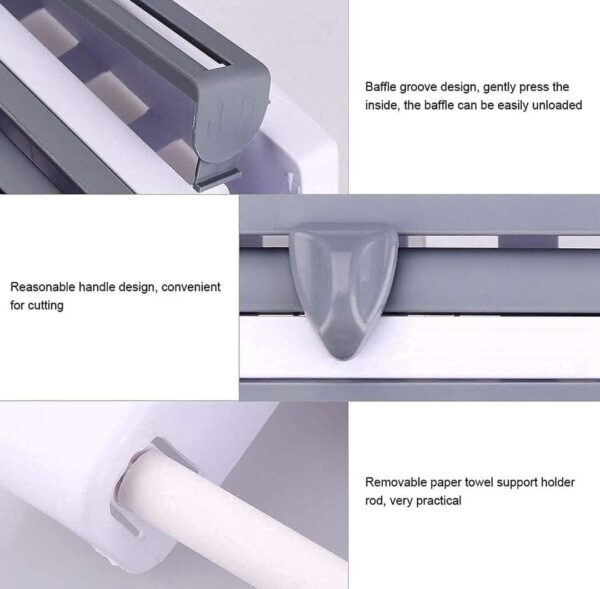 Baffle groove design, gently press the inside, the baffle can be easily unloaded

Reasonable handle design, convenient for cutting

Removable paper towel support holder rod, very practical